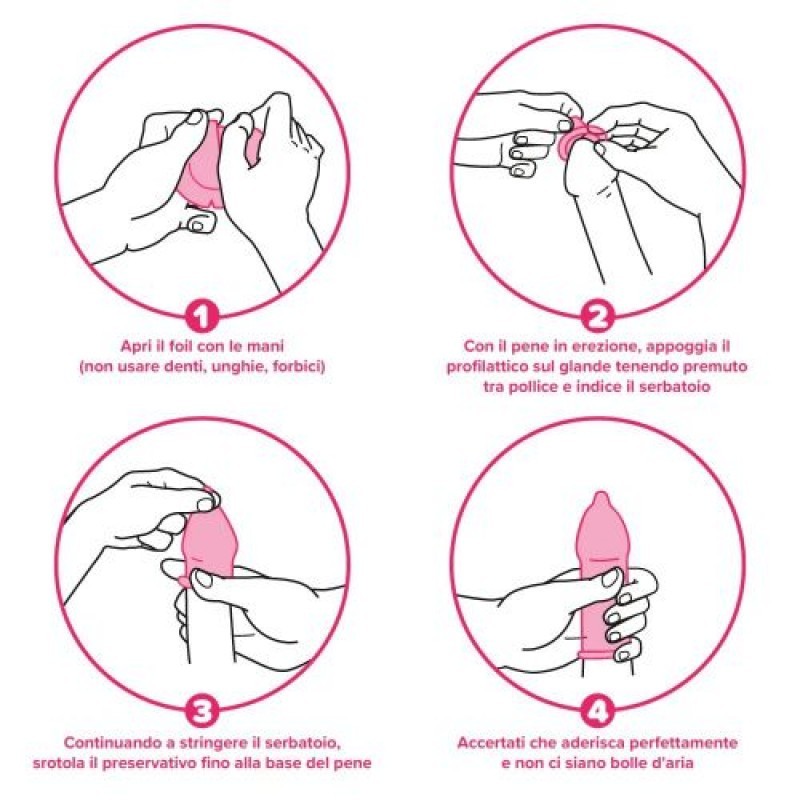 1

Apri il foil con le mani (non usare denti, unghie, forbici)

2

Con il pene in erezione, appoggia il profilattico sul glande tenendo premuto tra pollice e indice il serbatoio

3

Continuando a stringere il serbatoio, srotola il preservativo fino alla base del pene

4

Accertati che aderisca perfettamente e non ci siano bolle d'aria