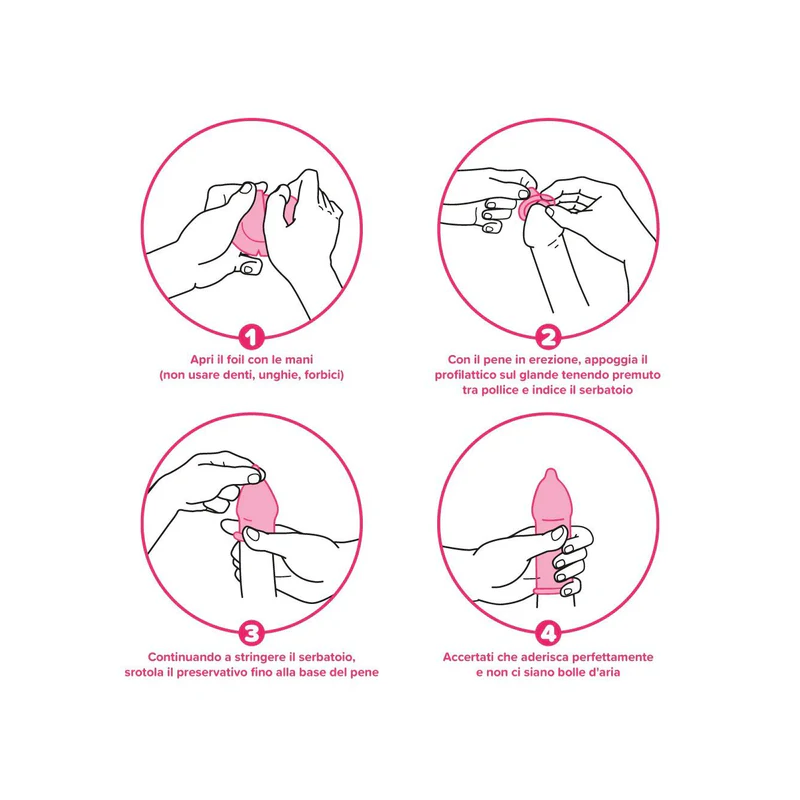 1

Apri il foil con le mani
(non usare denti, unghie, forbici)

2

Con il pene in erezione, appoggia il profilattico sul glande tenendo premuto tra pollice e indice il serbatoio

3

Continuando a stringere il serbatoio, srotola il preservativo fino alla base del pene

4

Accertati che aderisca perfettamente e non ci siano bolle d'aria