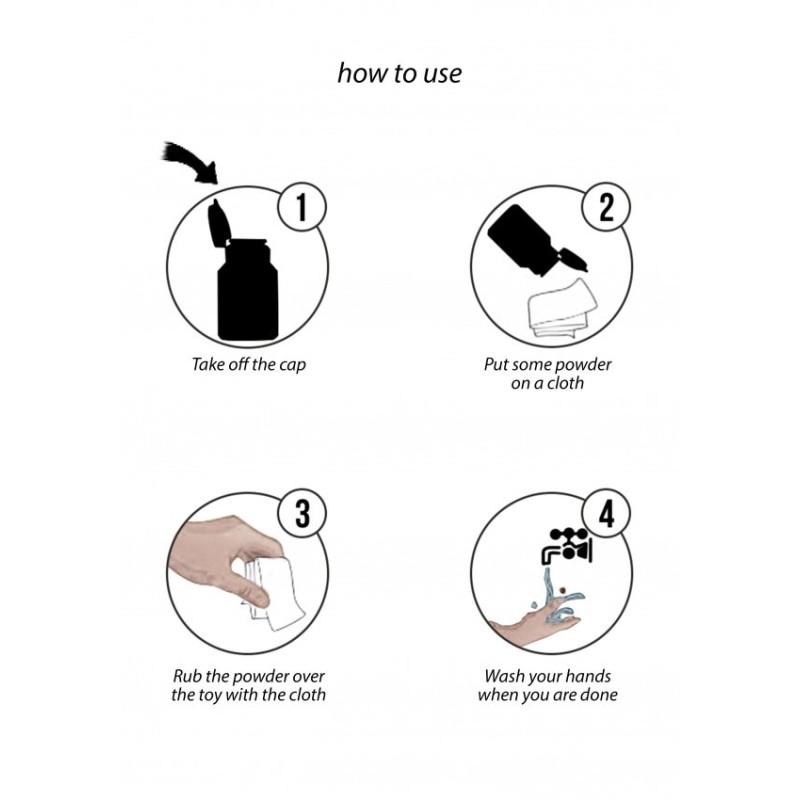 how to use

1

Take off the cap

2

Put some powder on a cloth

3

Rub the powder over the toy with the cloth

4

Wash your hands when you are done