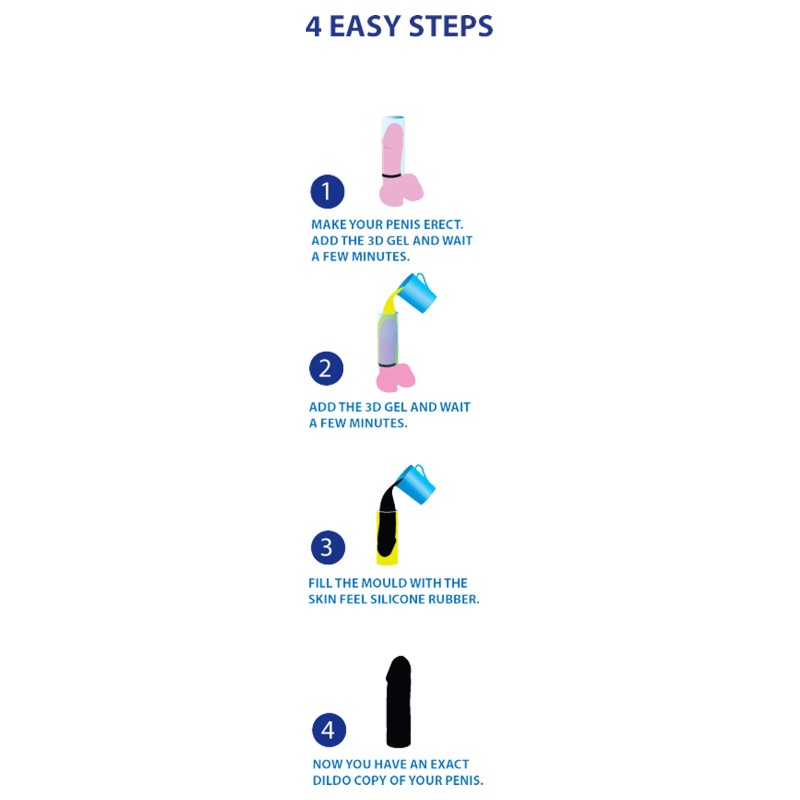 4 EASY STEPS

1
MAKE YOUR PENIS ERECT. ADD THE 3D GEL AND WAIT A FEW MINUTES.

2
ADD THE 3D GEL AND WAIT A FEW MINUTES.

3
FILL THE MOULD WITH THE SKIN FEEL SILICONE RUBBER.

4
NOW YOU HAVE AN EXACT DILDO COPY OF YOUR PENIS.